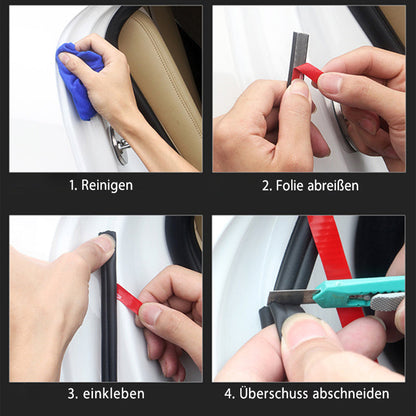 1. Reinigen

2. Folie abreißen

3. einkleben

4. Überschuss abschneiden