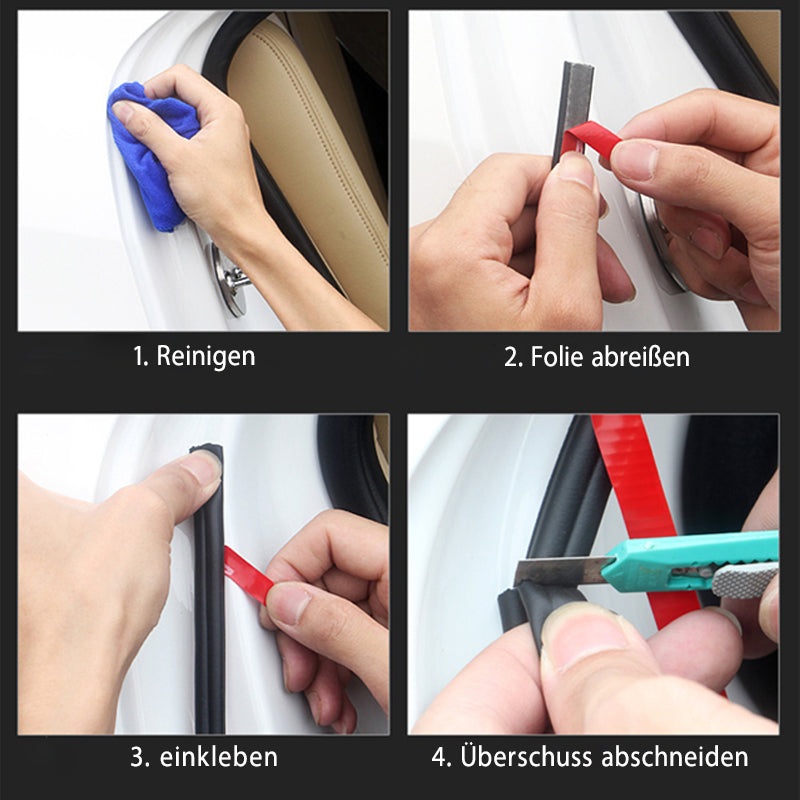 1. Reinigen

2. Folie abreißen

3. einkleben

4. Überschuss abschneiden