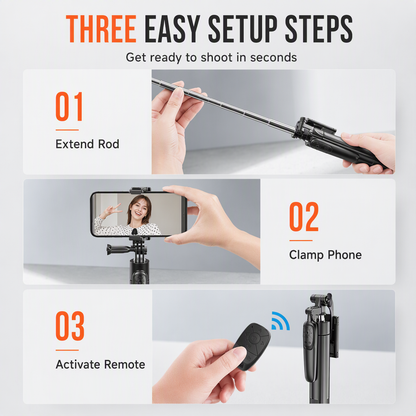 THREE EASY SETUP STEPS

Get ready to shoot in seconds

01

Extend Rod

02

Clamp Phone

03

Activate Remote