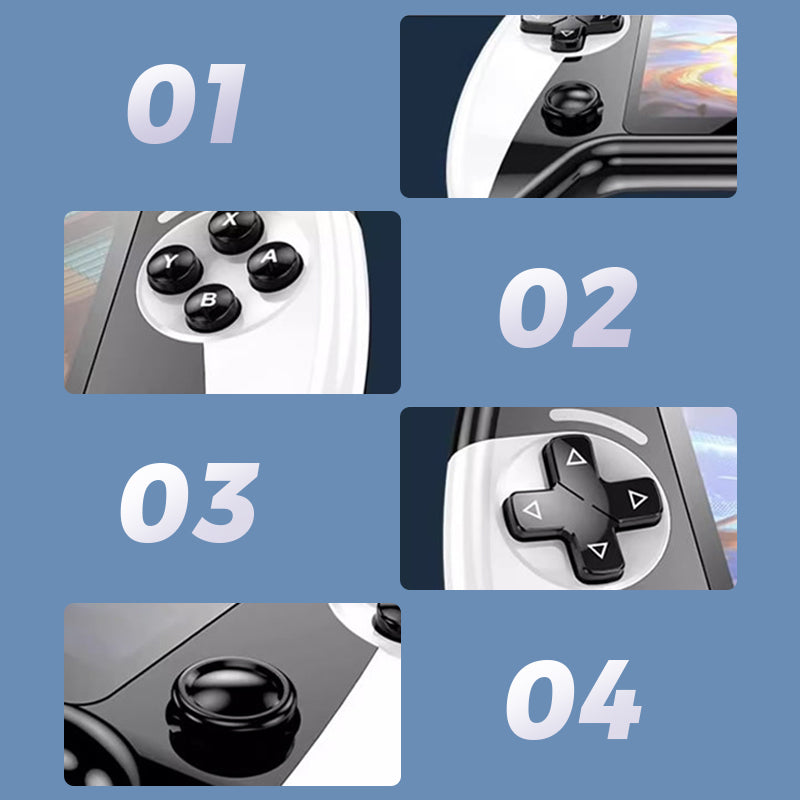 01

X
Y
A
B

02

03

04