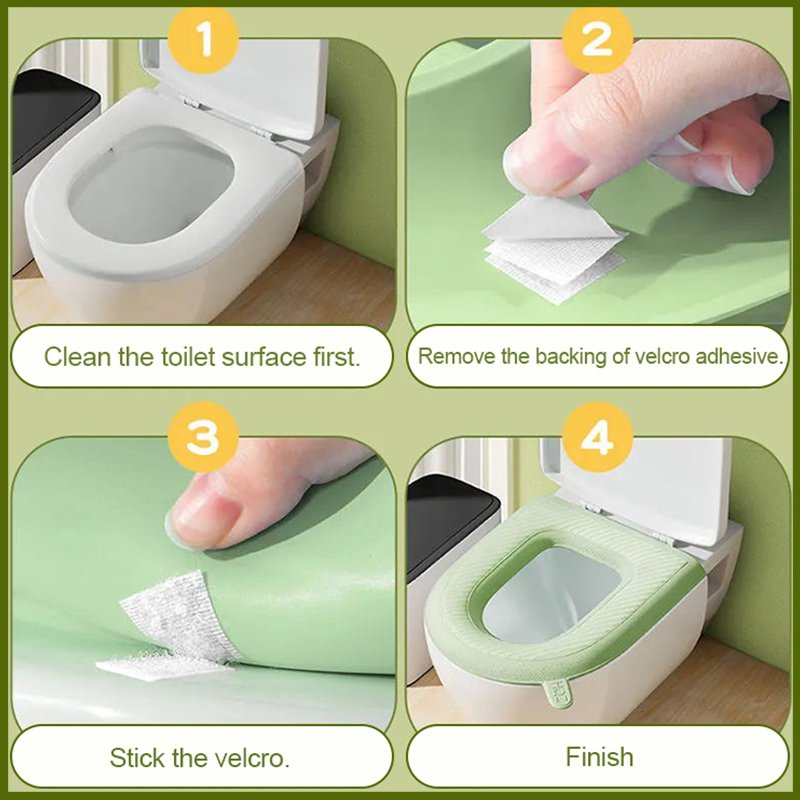 1

Clean the toilet surface first.

2

Remove the backing of velcro adhesive.

3

Stick the velcro.

4

Finish