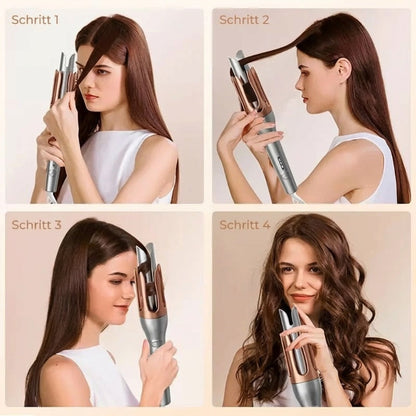 Schritt 1

Schritt 2

Schritt 3

Schritt 4